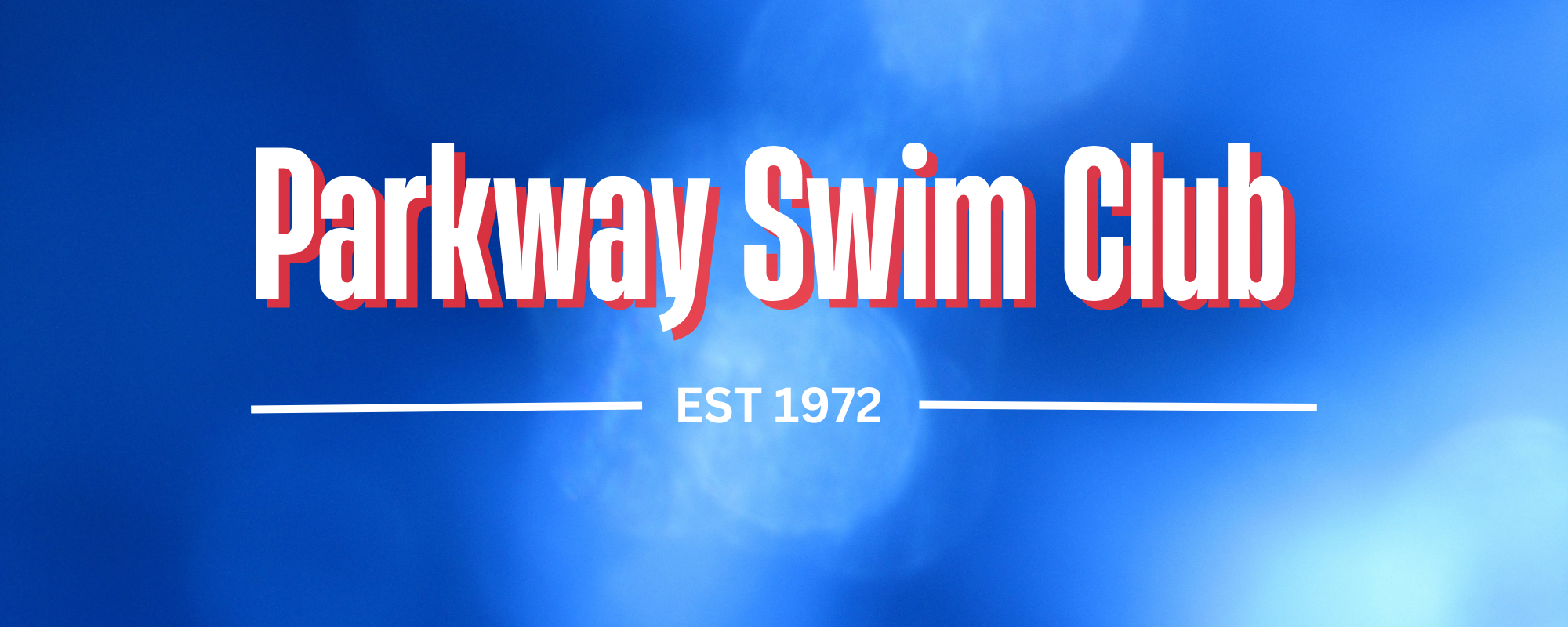 Parkway Swim Club

EST 1972