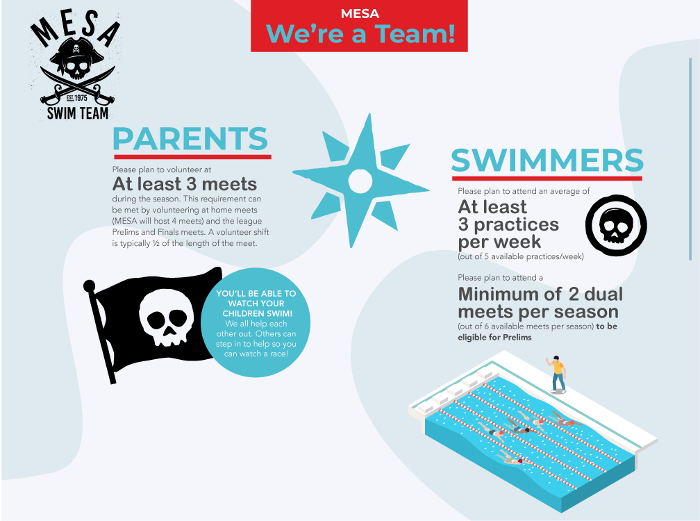 MESA
EST. 1975
SWIM TEAM

MESA
We're a Team!

PARENTS

Please plan to volunteer at
At least 3 meets
during the season. This requirement can be met by volunteering at home meets (MESA will host 4 meets) and the league Prelims and Finals meets. A volunteer shift is typically ½ of the length of the meet.

YOU'LL BE ABLE TO WATCH YOUR CHILDREN SWIM! We all help each other out. Others can step in to help so you can watch a race!

SWIMMERS

Please plan to attend an average of
At least 3 practices per week
(out of 5 available practices/week)

Please plan to attend a
Minimum of 2 dual meets per season
(out of 6 available meets per season) to be eligible for Prelims