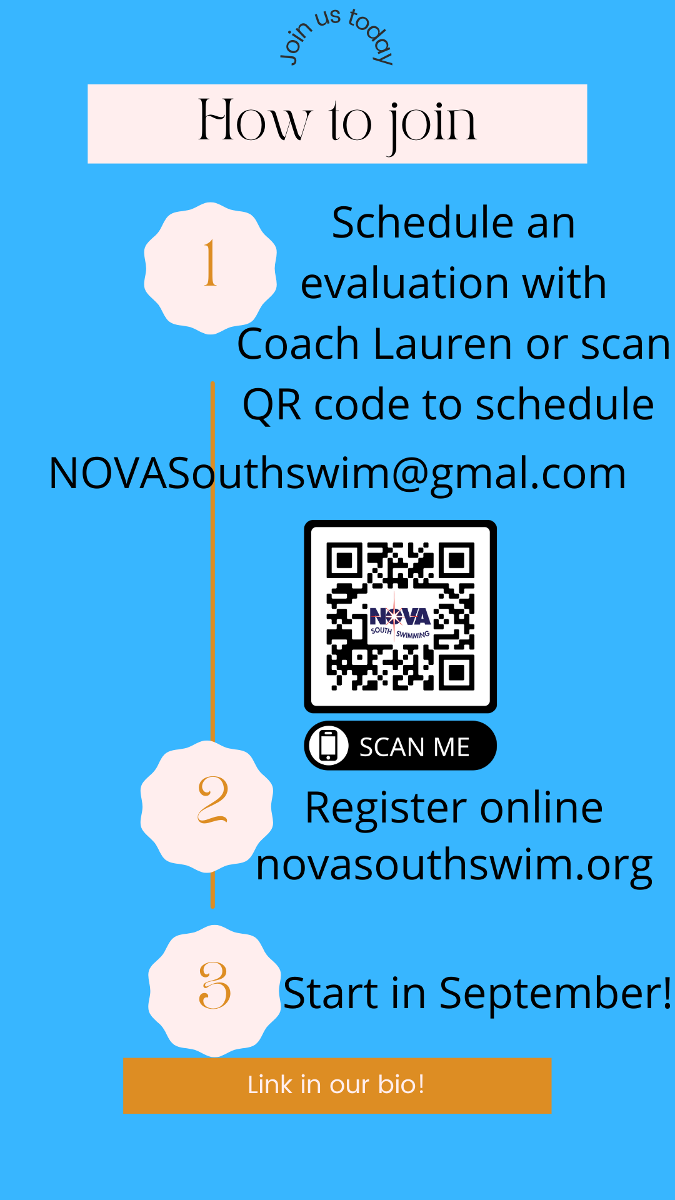 Join us today

How to join

1

Schedule an evaluation with Coach Lauren or scan QR code to schedule

NOVASouthswim@gmal.com

NOVA SOUTH SWIMMING

SCAN ME

2

Register online novasouthswim.org

3

Start in September!

Link in our bio!